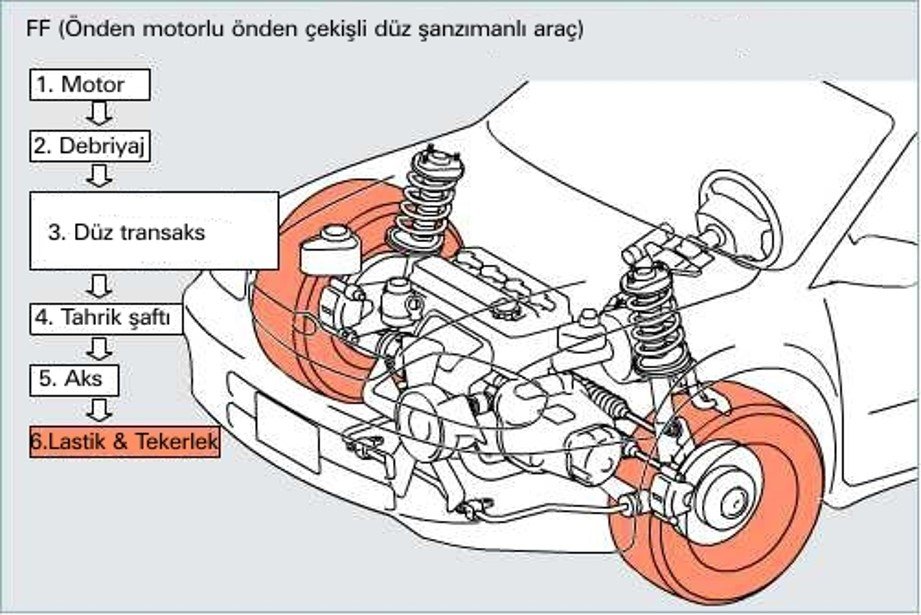 FF (Önden motorlu önden çekişli düz şanzımanlı araç)

1. Motor

2. Debriyaj

3. Düz transaks

4. Tahrik şaftı

5. Aks

6.Lastik & Tekerlek