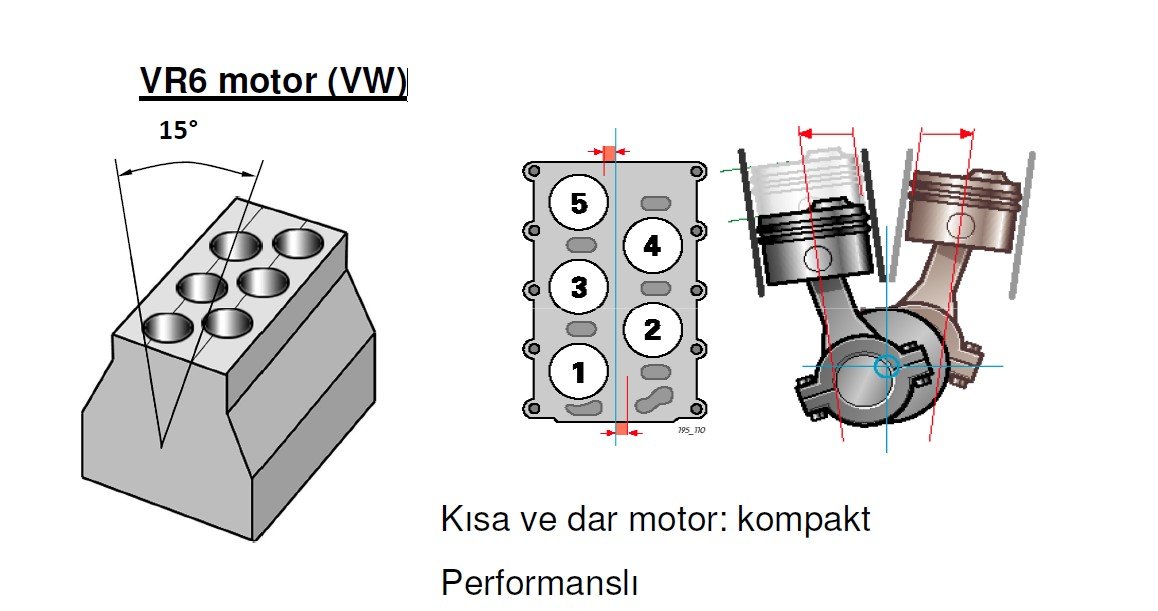 VR6 motor (VW)

15°

5
4
3
2
1

195_110

Kısa ve dar motor: kompakt

Performanslı