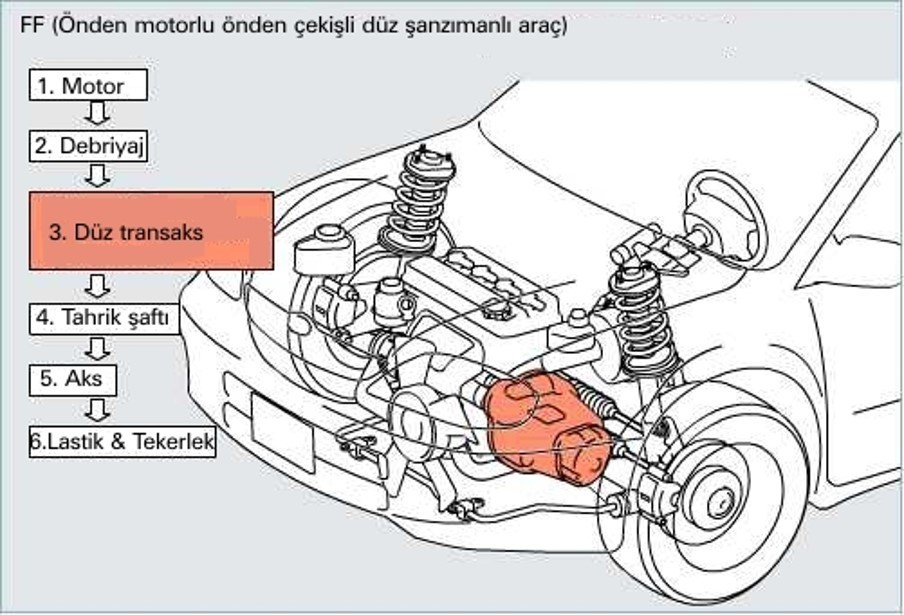 FF (Önden motorlu önden çekişli düz şanzımanlı araç)

1. Motor

2. Debriyaj

3. Düz transaks

4. Tahrik şaftı

5. Aks

6.Lastik & Tekerlek