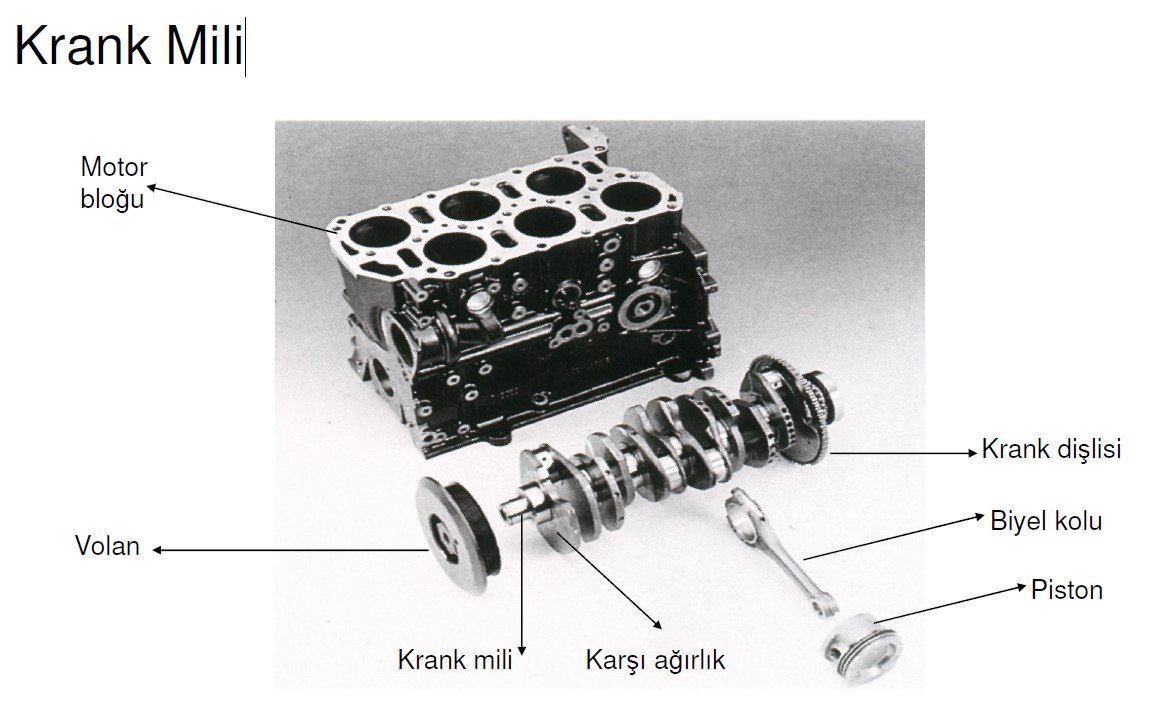 Krank Mili

Motor bloğu

Krank dişlisi

Biyel kolu

Volan

Piston

Krank mili

Karşı ağırlık