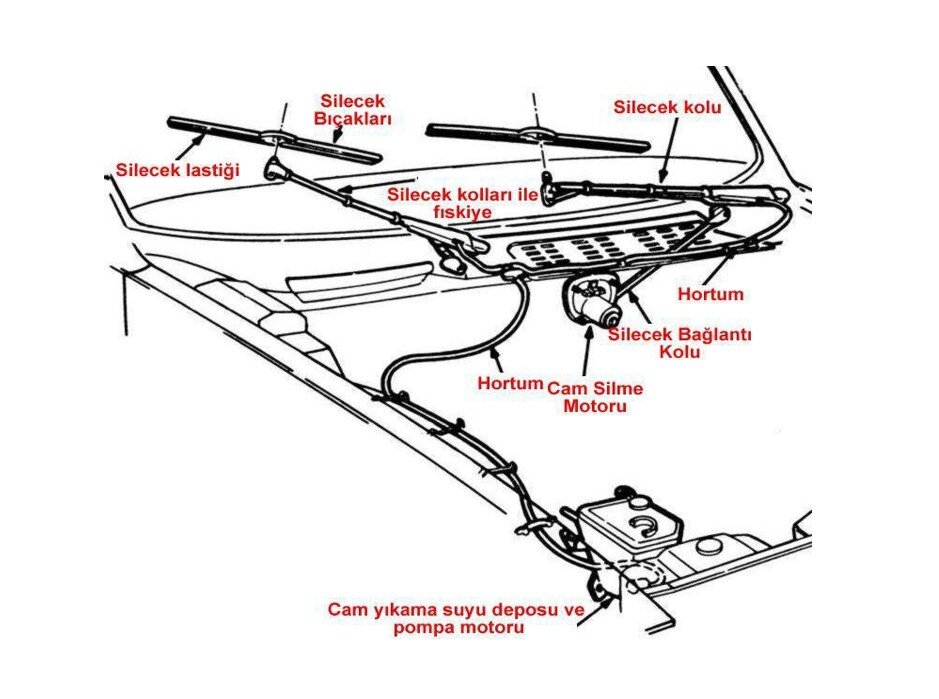 Silecek Bıçakları

Silecek kolu

Silecek lastiği

Silecek kolları ile fıskiye

Hortum

Silecek Bağlantı Kolu

Hortum

Cam Silme Motoru

Cam yıkama suyu deposu ve pompa motoru