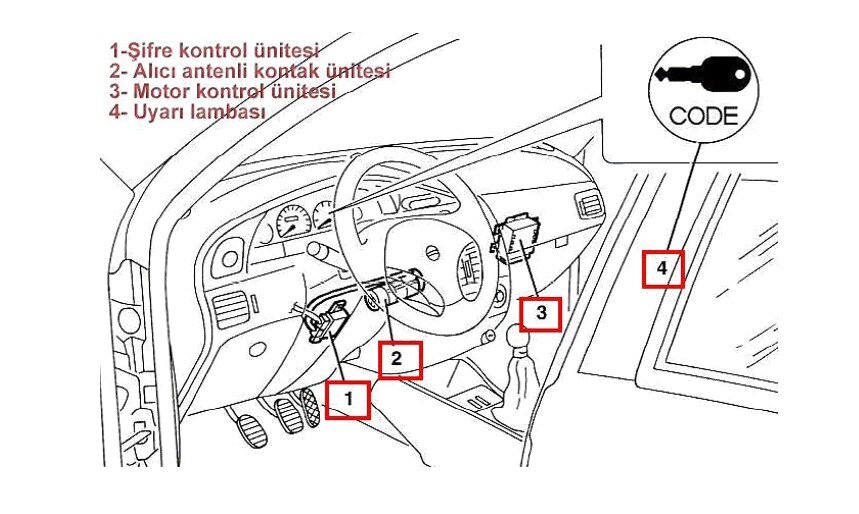 1-Şifre kontrol ünitesi
2- Alıcı antenli kontak ünitesi
3- Motor kontrol ünitesi
4- Uyarı lambası

CODE

4

3

2

1