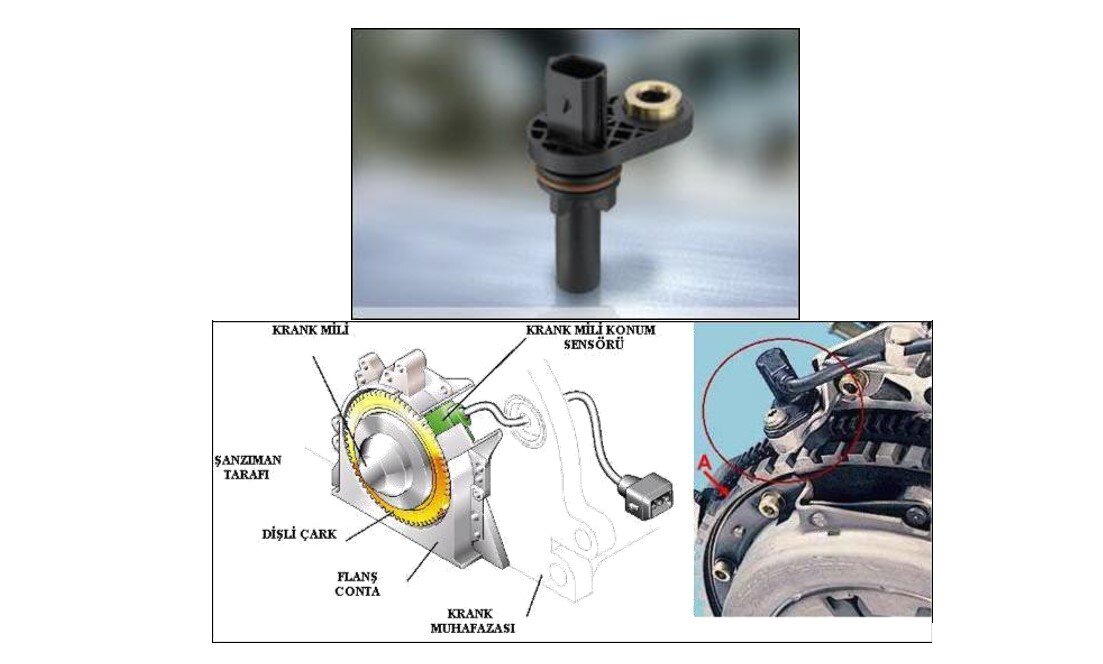 KRANK MİLİ

KRANK MİLİ KONUM SENSÖRÜ

ŞANZIMAN TARAFI

DİŞLİ ÇARK

FLANŞ CONTA

KRANK MUHAFAZASI

A