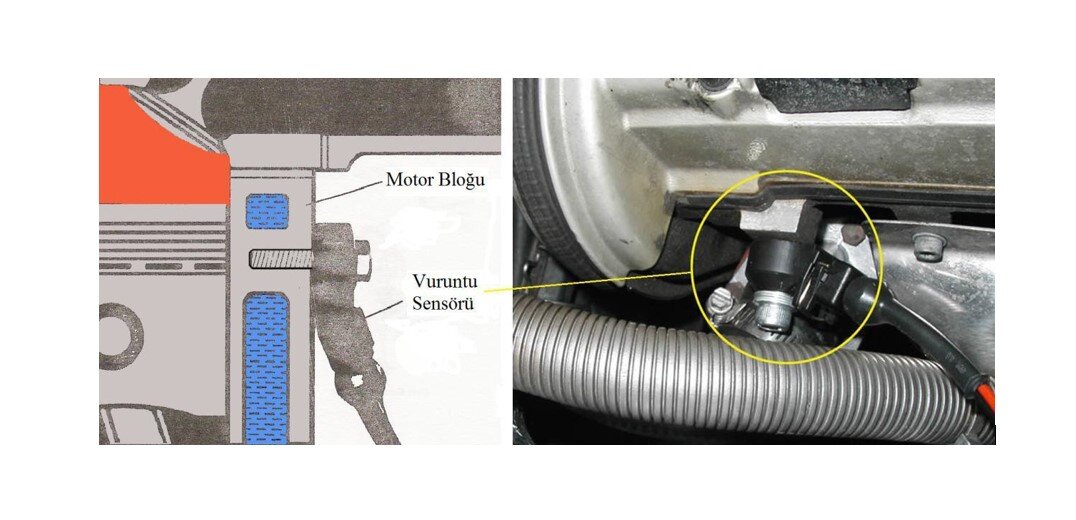 Motor Bloğu

Vuruntu
Sensörü