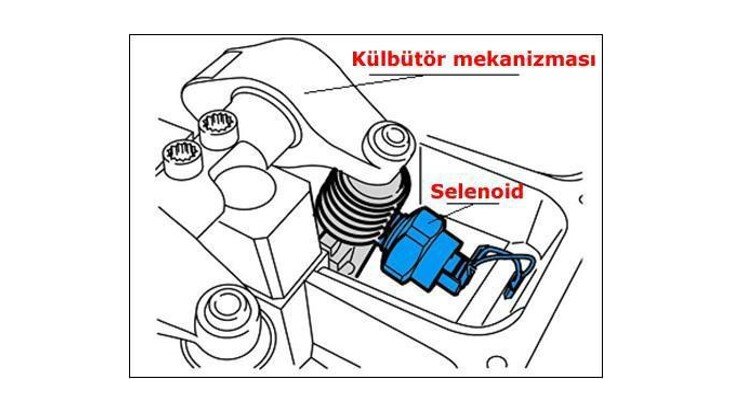 Külbütör mekanizması

Selenoid