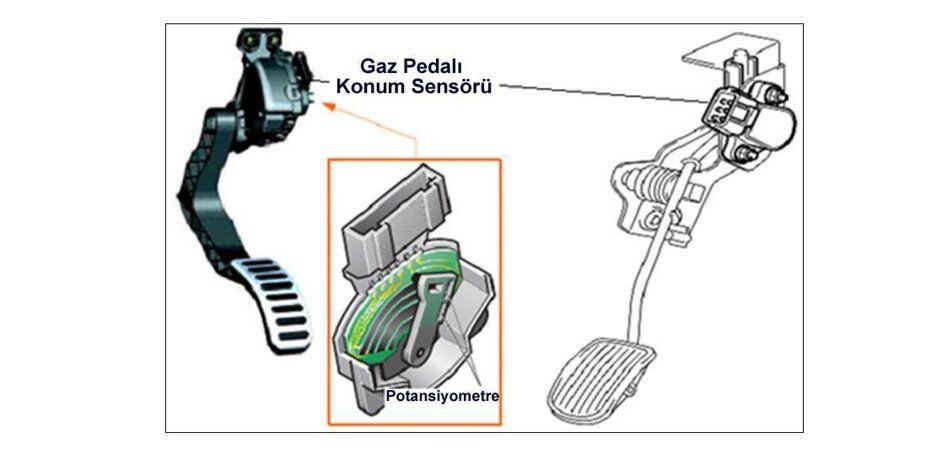 Gaz Pedalı
Konum Sensörü

Potansiyometre