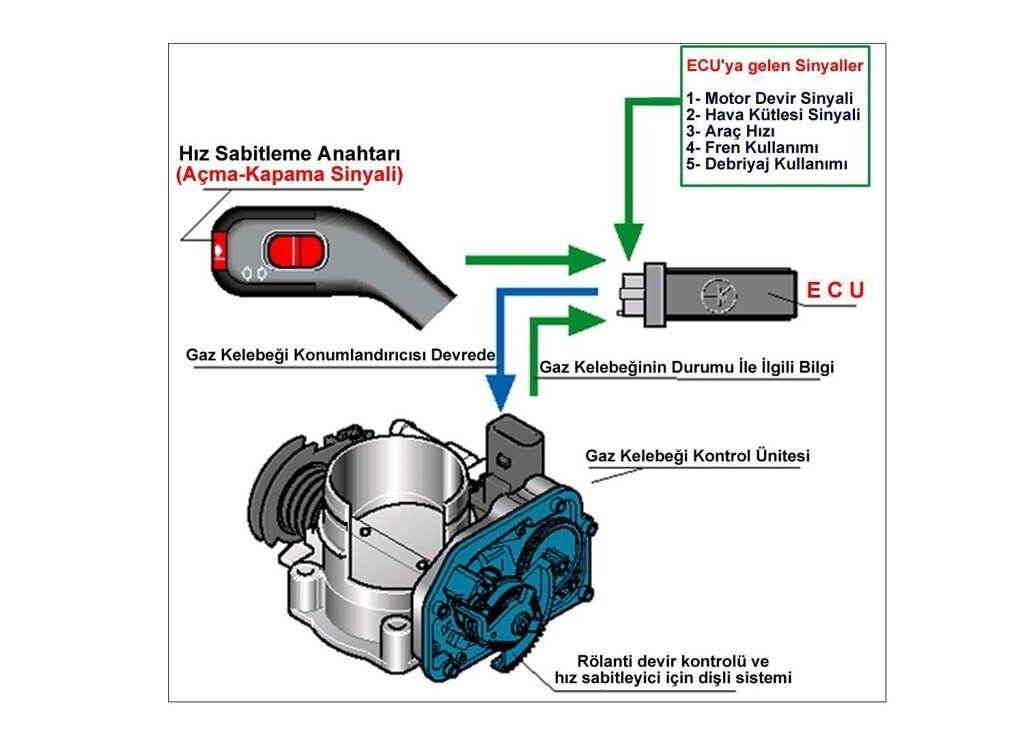 ECU'ya gelen Sinyaller

1- Motor Devir Sinyali
2- Hava Kütlesi Sinyali
3- Araç Hızı
4- Fren Kullanımı
5- Debriyaj Kullanımı

Hız Sabitleme Anahtarı
(Açma-Kapama Sinyali)

E C U

Gaz Kelebeği Konumlandırıcısı Devrede

Gaz Kelebeğinin Durumu İle İlgili Bilgi

Gaz Kelebeği Kontrol Ünitesi

Rölanti devir kontrolü ve
hız sabitleyici için dişli sistemi