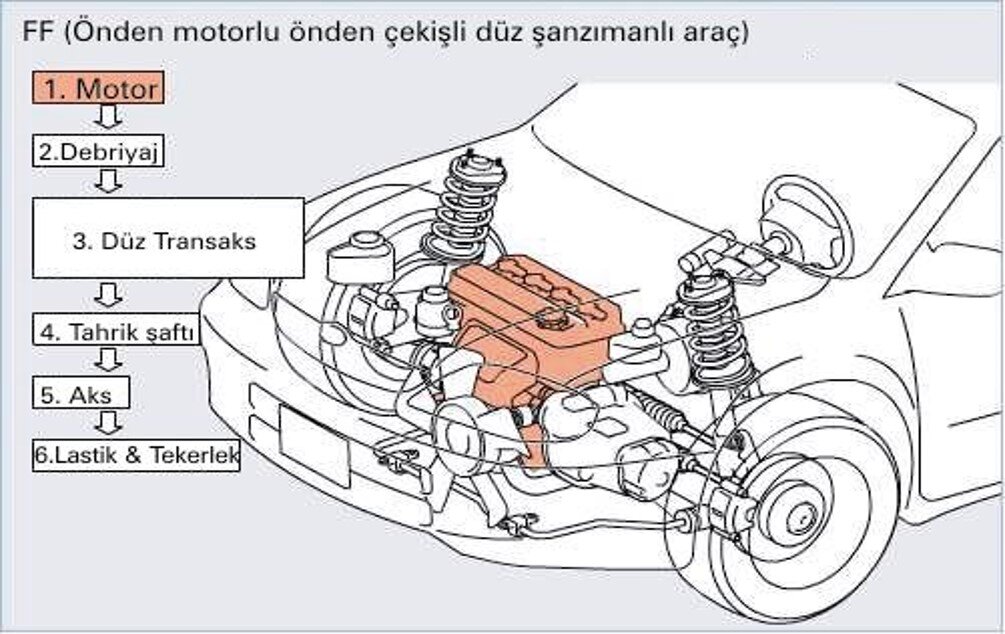 FF (Önden motorlu önden çekişli düz şanzımanlı araç)

1. Motor

2.Debriyaj

3. Düz Transaks

4. Tahrik şaftı

5. Aks

6.Lastik & Tekerlek