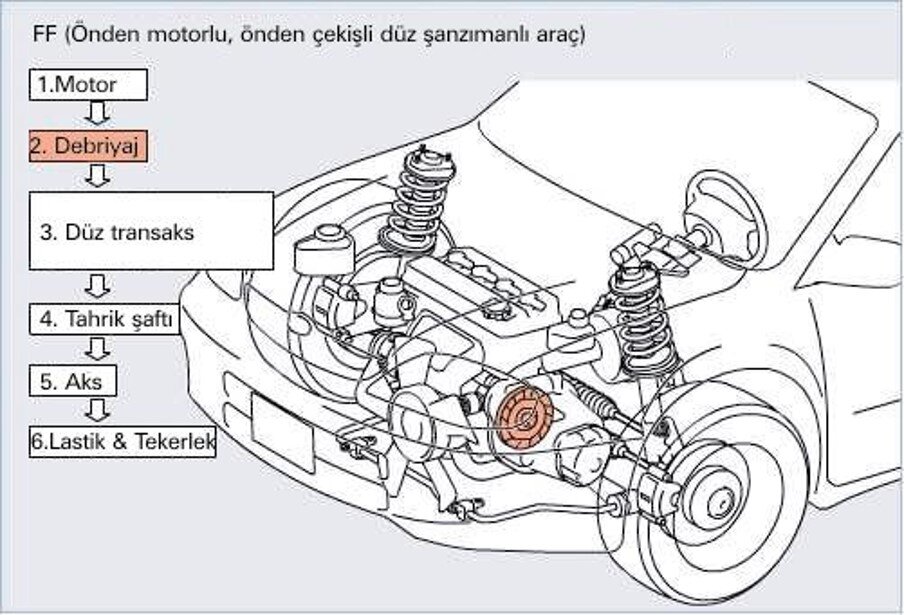 FF (Önden motorlu, önden çekişli düz şanzımanlı araç)

1.Motor

2. Debriyaj

3. Düz transaks

4. Tahrik şaftı

5. Aks

6.Lastik & Tekerlek