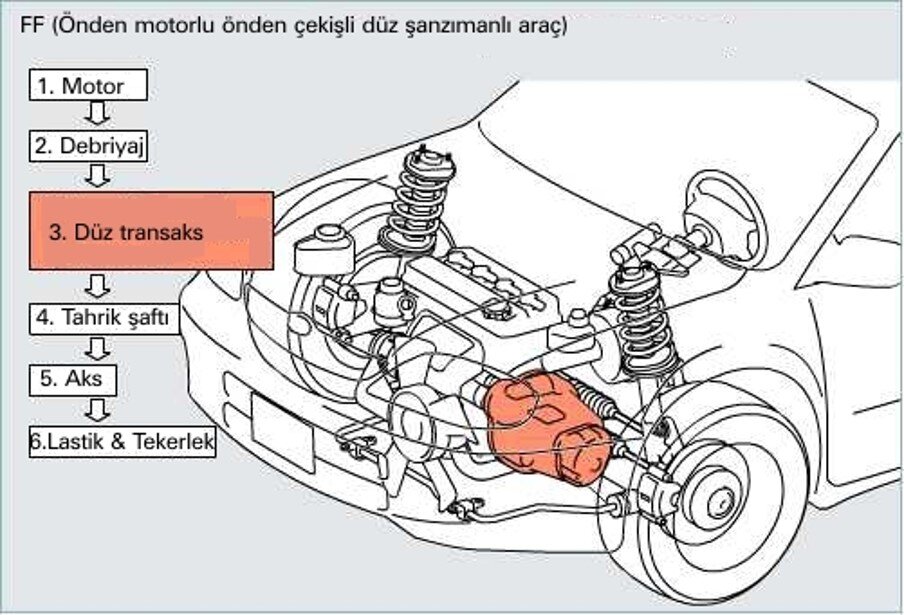 FF (Önden motorlu önden çekişli düz şanzımanlı araç)

1. Motor

2. Debriyaj

3. Düz transaks

4. Tahrik şaftı

5. Aks

6.Lastik & Tekerlek