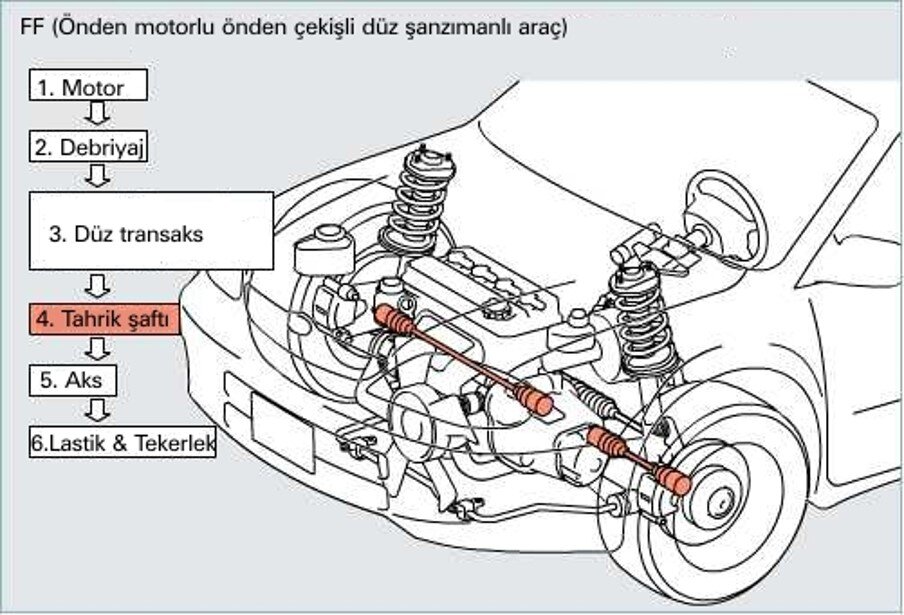 FF (Önden motorlu önden çekişli düz şanzımanlı araç)

1. Motor

2. Debriyaj

3. Düz transaks

4. Tahrik şaftı

5. Aks

6.Lastik & Tekerlek