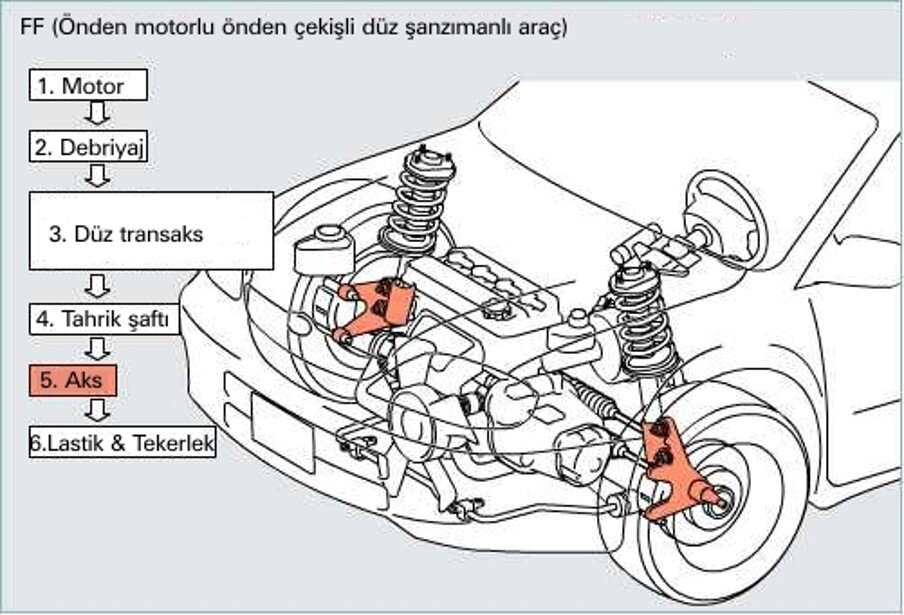 FF (Önden motorlu önden çekişli düz şanzımanlı araç)

1. Motor

2. Debriyaj

3. Düz transaks

4. Tahrik şaftı

5. Aks

6.Lastik & Tekerlek