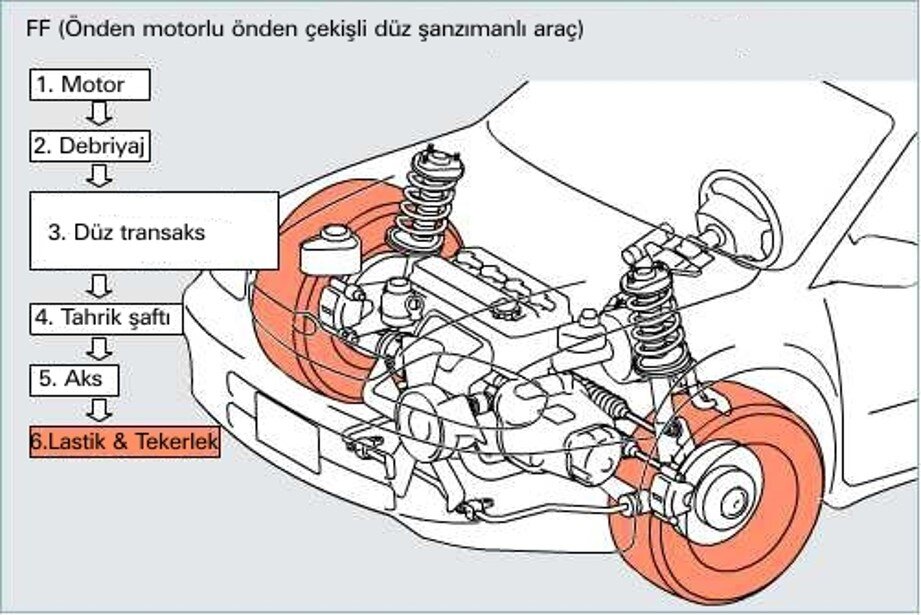 FF (Önden motorlu önden çekişli düz şanzımanlı araç)

1. Motor

2. Debriyaj

3. Düz transaks

4. Tahrik şaftı

5. Aks

6.Lastik & Tekerlek