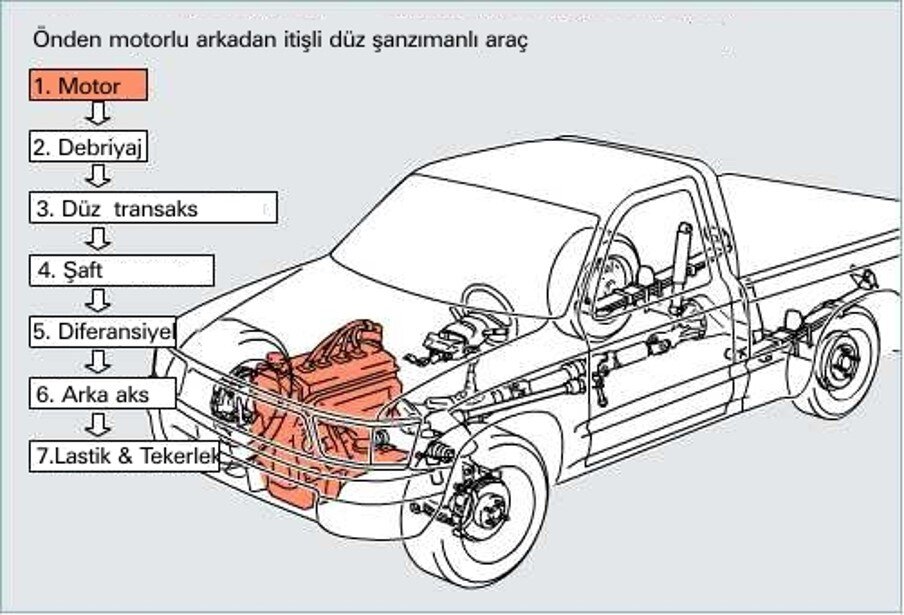 Önden motorlu arkadan itişli düz şanzımanlı araç

1. Motor

2. Debriyaj

3. Düz transaks

4. Şaft

5. Diferansiyel

6. Arka aks

7.Lastik & Tekerlek