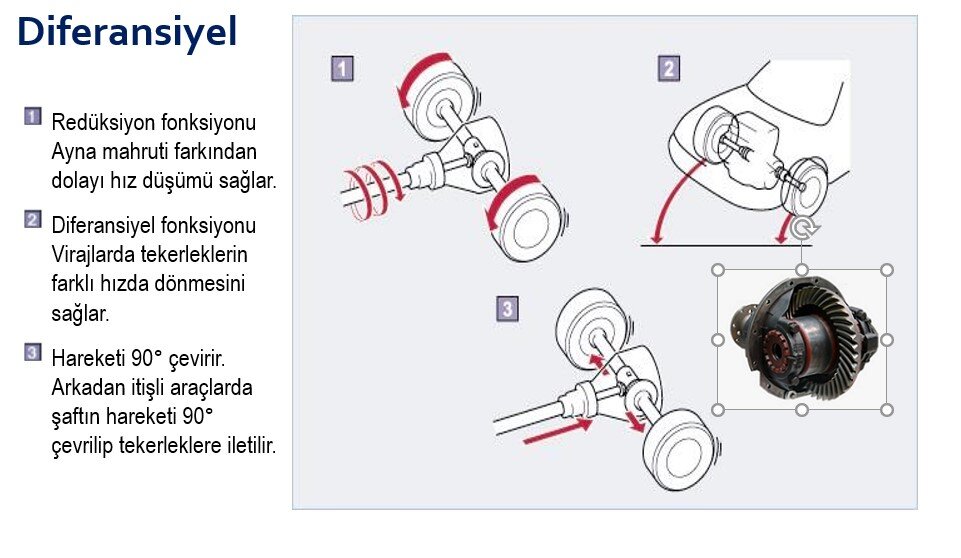 Diferansiyel

1 Redüksiyon fonksiyonu Ayna mahruti farkından dolayı hız düşümü sağlar.

2 Diferansiyel fonksiyonu Virajlarda tekerleklerin farklı hızda dönmesini sağlar.

3 Hareketi 90° çevirir. Arkadan itişli araçlarda şaftın hareketi 90° çevrilip tekerleklere iletilir.

1

2

3