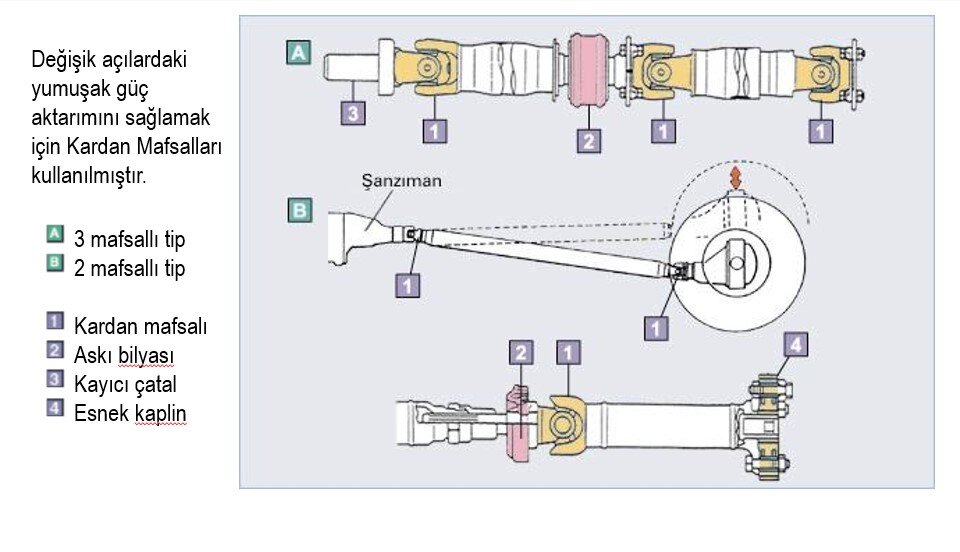 Değişik açılardaki yumuşak güç aktarımını sağlamak için Kardan Mafsalları kullanılmıştır.

A 3 mafsallı tip
B 2 mafsallı tip

1 Kardan mafsalı
2 Askı bilyası
3 Kayıcı çatal
4 Esnek kaplin

A
3
1
2
1
1

B
Şanzıman
1
1

2
1
4