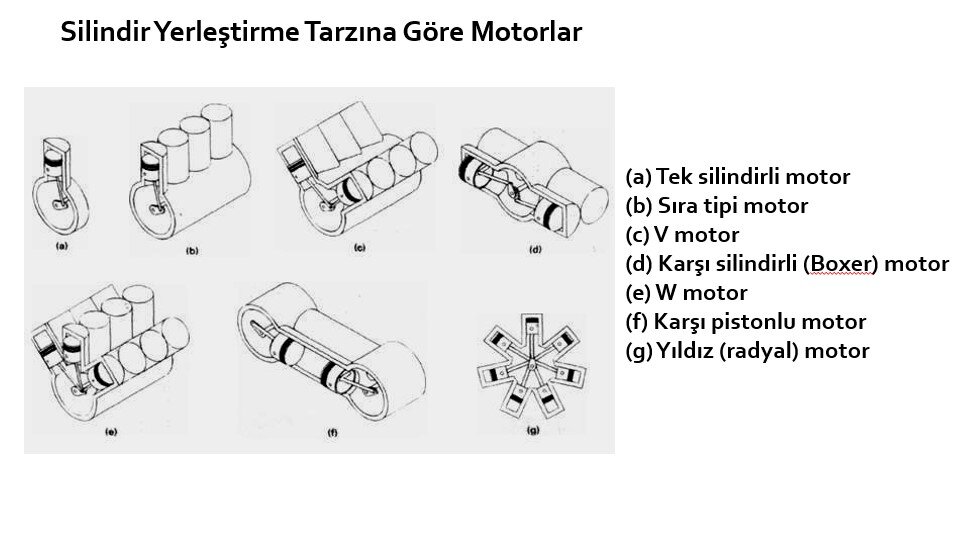 Silindir Yerleştirme Tarzına Göre Motorlar

(a)

(b)

(c)

(d)

(e)

(f)

(g)

(a) Tek silindirli motor
(b) Sıra tipi motor
(c) V motor
(d) Karşı silindirli (Boxer) motor
(e) W motor
(f) Karşı pistonlu motor
(g) Yıldız (radyal) motor