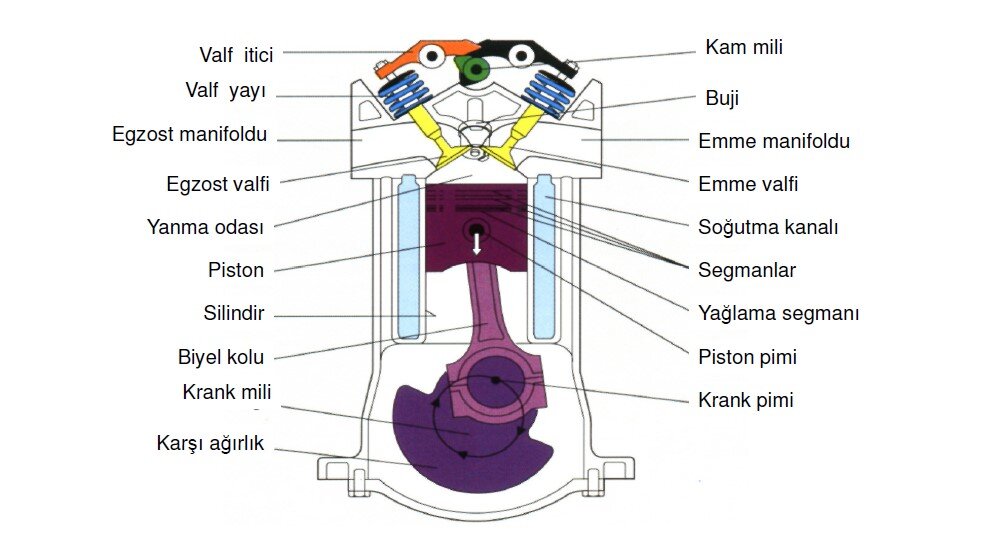 Valf itici
Valf yayı
Egzost manifoldu
Egzost valfi
Yanma odası
Piston
Silindir
Biyel kolu
Krank mili
Karşı ağırlık

Kam mili
Buji
Emme manifoldu
Emme valfi
Soğutma kanalı
Segmanlar
Yağlama segmanı
Piston pimi
Krank pimi