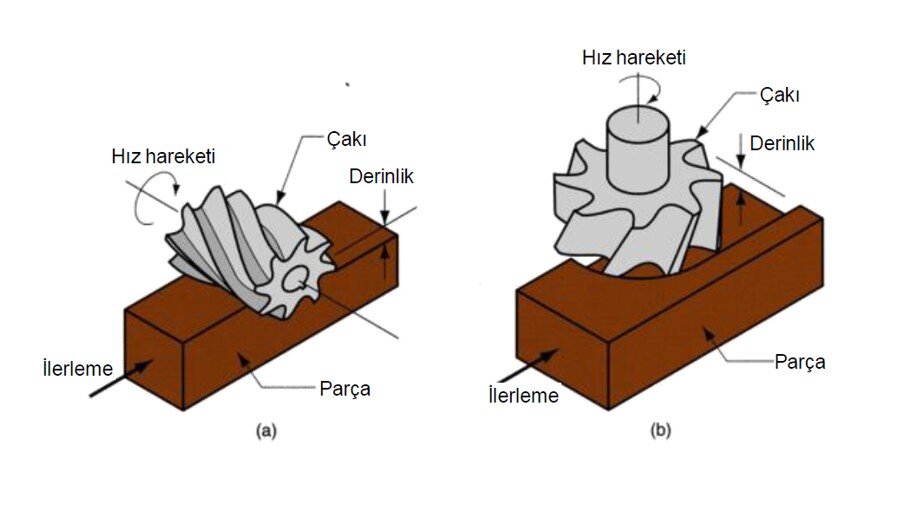 Hız hareketi
Çakı
Derinlik
İlerleme
Parça
(a)

Hız hareketi
Çakı
Derinlik
Parça
İlerleme
(b)