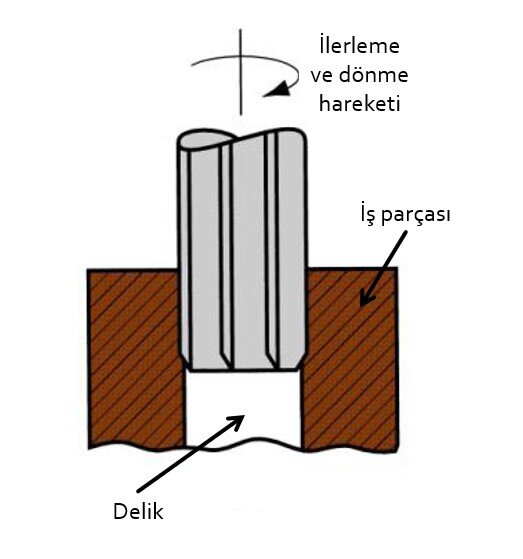 İlerleme ve dönme hareketi

İş parçası

Delik