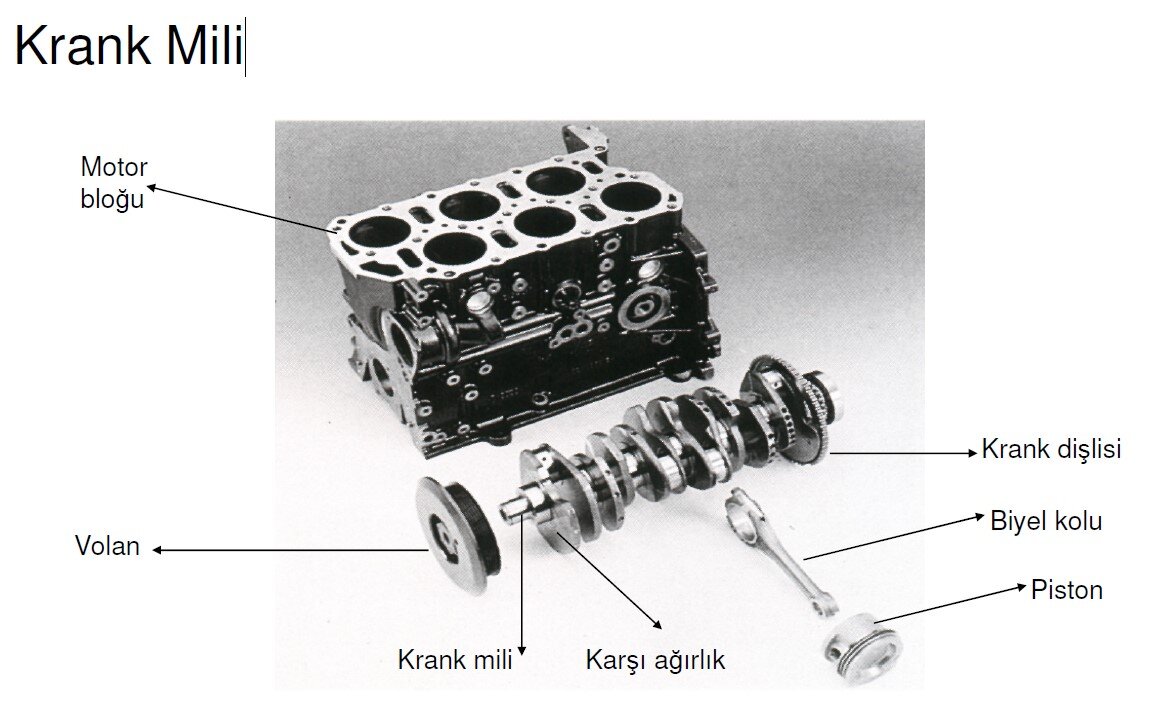 Krank Mili

Motor bloğu

Krank dişlisi

Biyel kolu

Volan

Piston

Krank mili

Karşı ağırlık