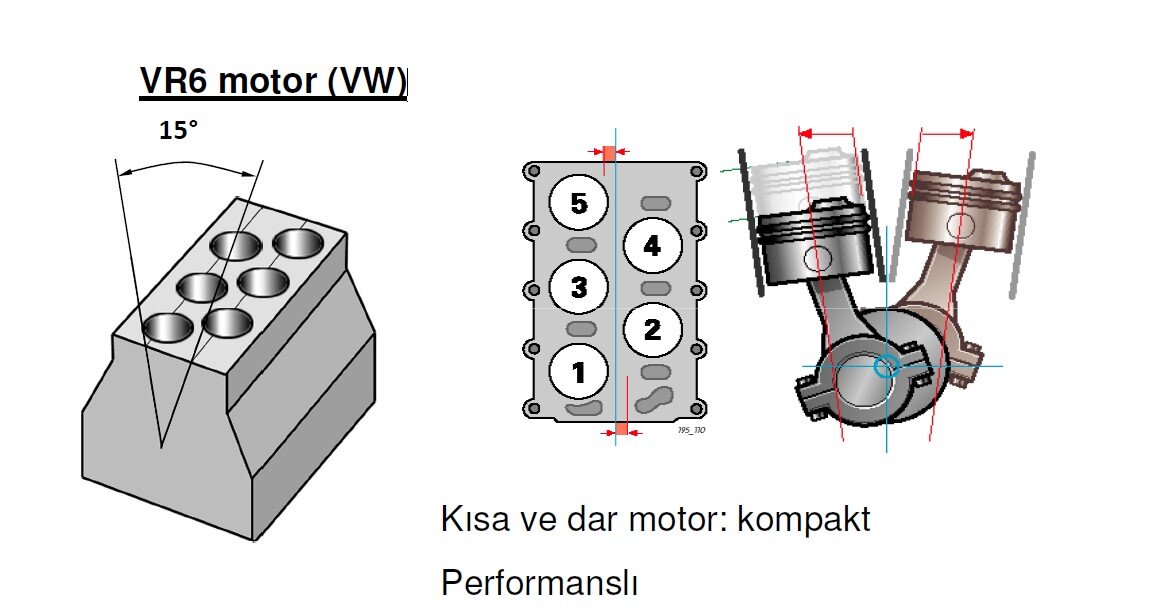 VR6 motor (VW)

15°

5
4
3
2
1

195_110

Kısa ve dar motor: kompakt

Performanslı