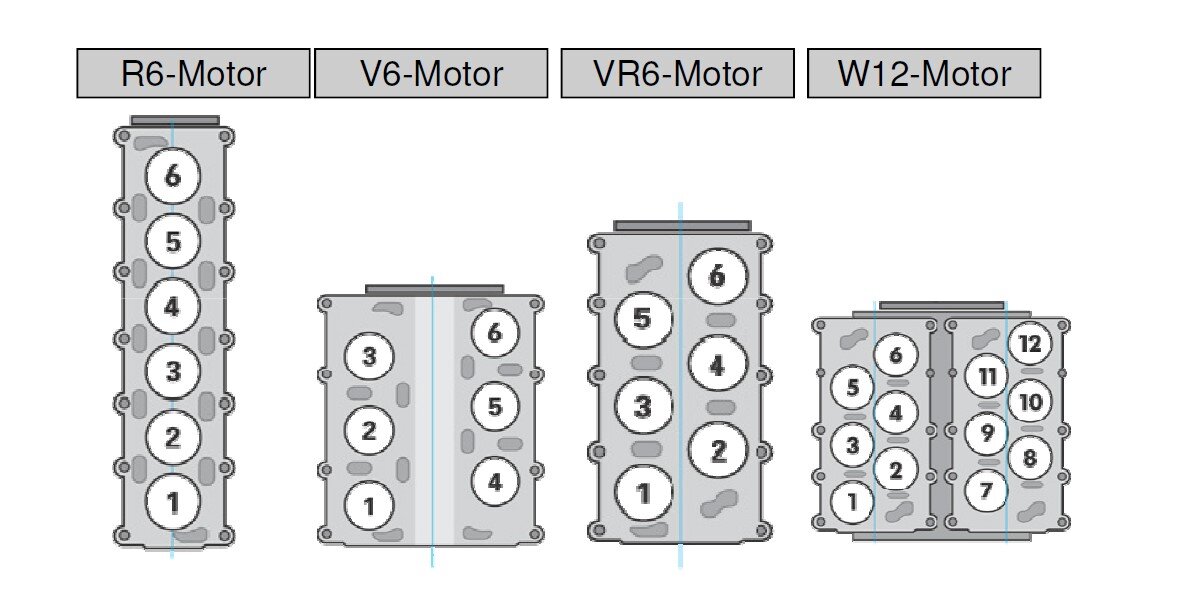 R6-Motor

6
5
4
3
2
1

V6-Motor

3
2
1
6
5
4

VR6-Motor

6
5
4
3
2
1

W12-Motor

6
5
4
3
2
1
12
11
10
9
8
7